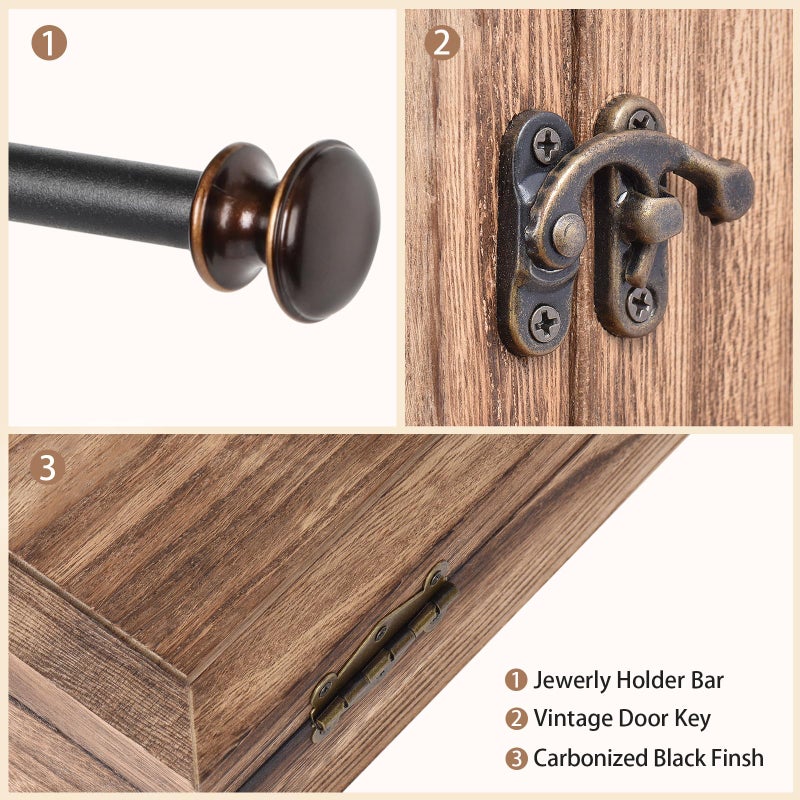 1

2

3

1 Jewerly Holder Bar
2 Vintage Door Key
3 Carbonized Black Finsh